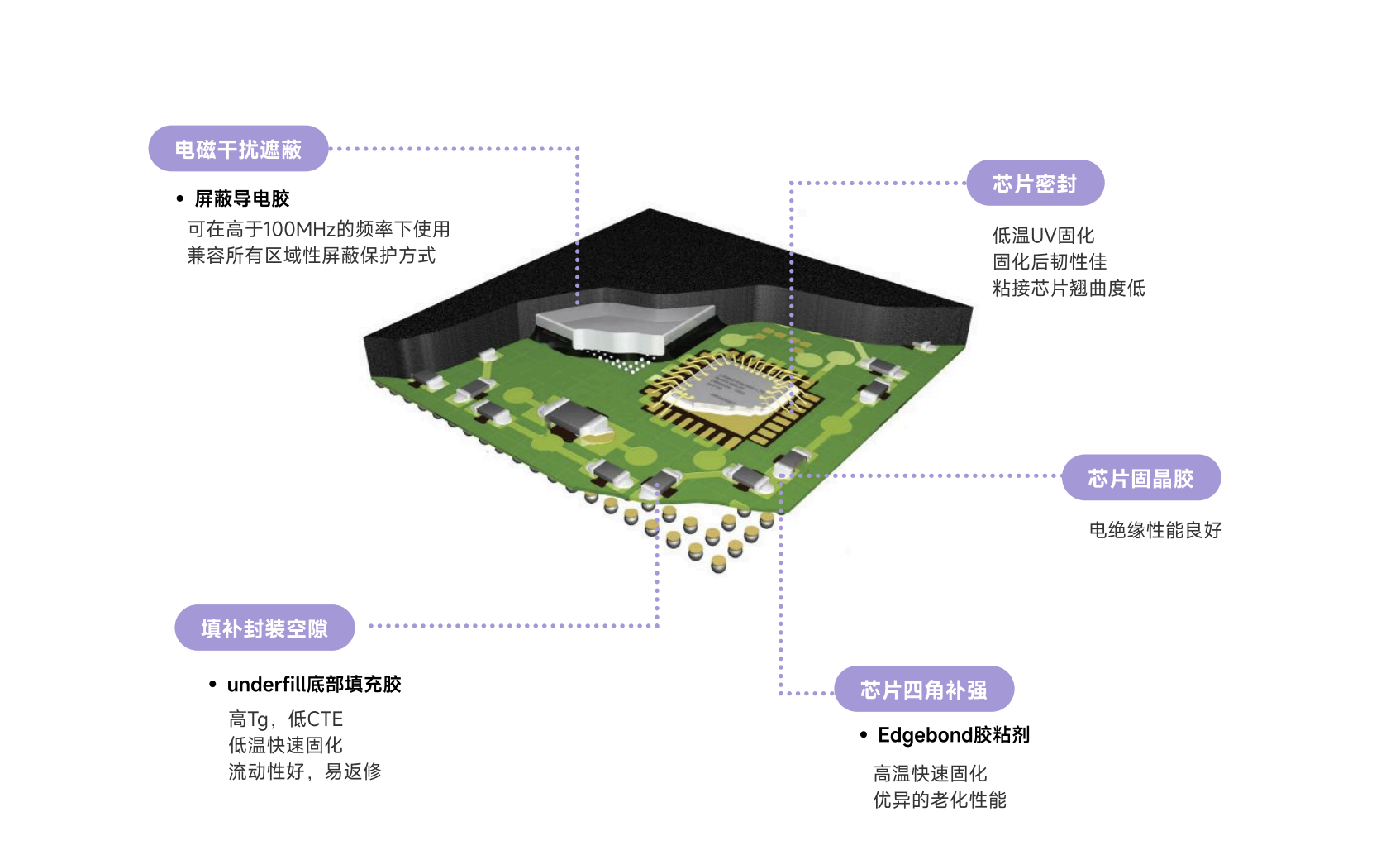 电磁干扰遮蔽

• 屏蔽导电胶
可在高于100MHz的频率下使用
兼容所有区域性屏蔽保护方式

芯片密封

低温UV固化
固化后韧性佳
粘接芯片翘曲度低

芯片固晶胶

电绝缘性能良好

填补封装空隙

• underfill底部填充胶
高Tg，低CTE
低温快速固化
流动性好，易返修

芯片四角补强

• Edgebond胶粘剂
高温快速固化
优异的老化性能