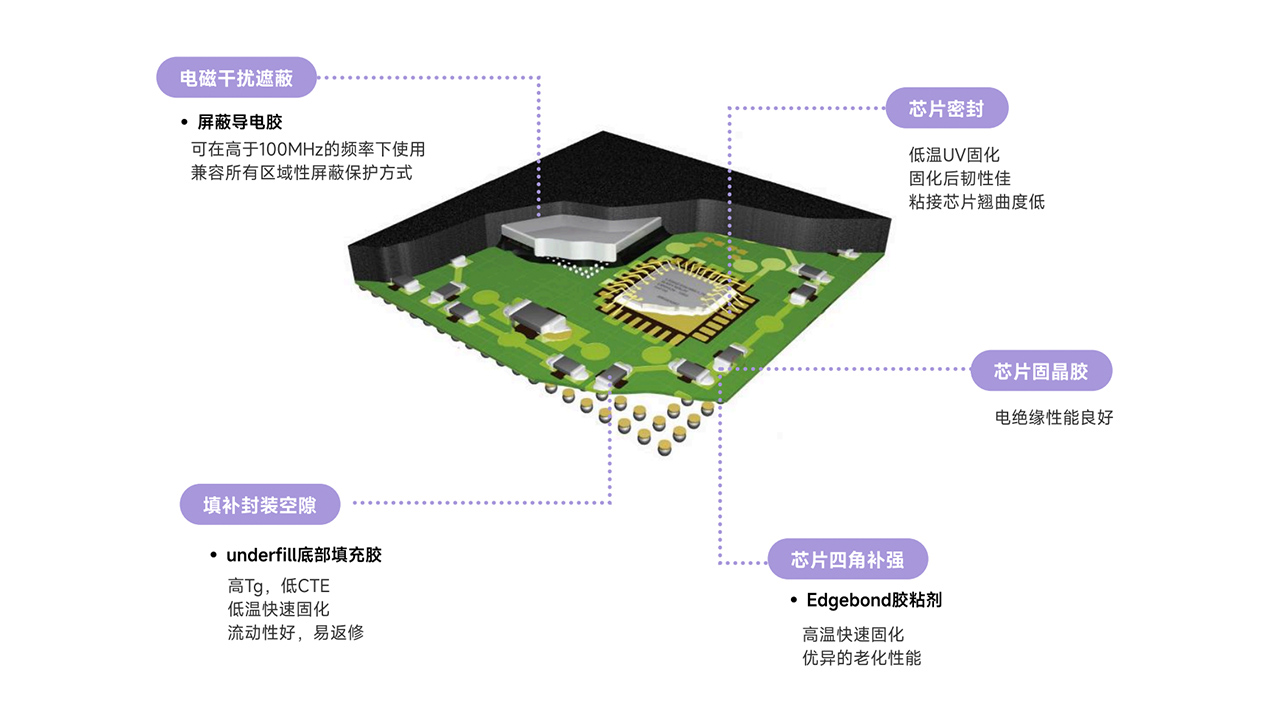 电磁干扰遮蔽

• 屏蔽导电胶

可在高于100MHz的频率下使用
兼容所有区域性屏蔽保护方式

芯片密封

低温UV固化
固化后韧性佳
粘接芯片翘曲度低

芯片固晶胶

电绝缘性能良好

填补封装空隙

• underfill底部填充胶

高Tg，低CTE
低温快速固化
流动性好，易返修

芯片四角补强

• Edgebond胶粘剂

高温快速固化
优异的老化性能